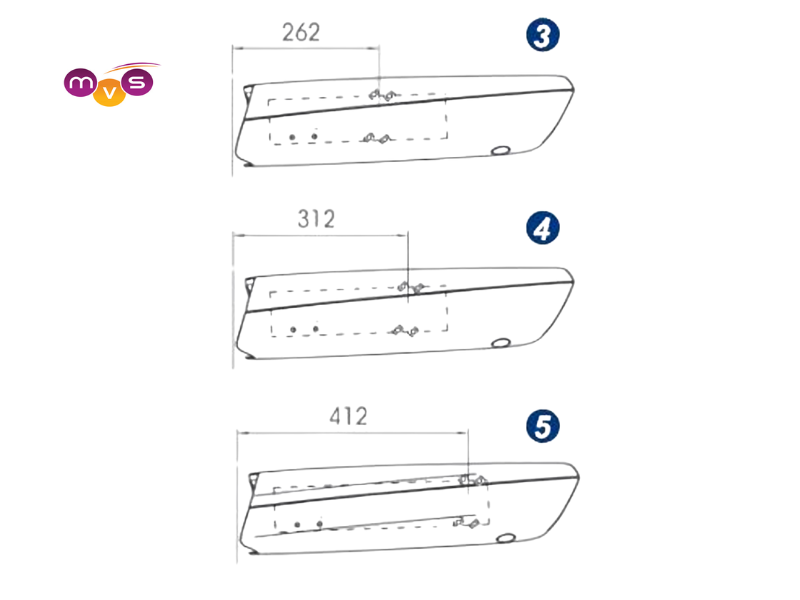 mvs

262

3

312

4

412

5